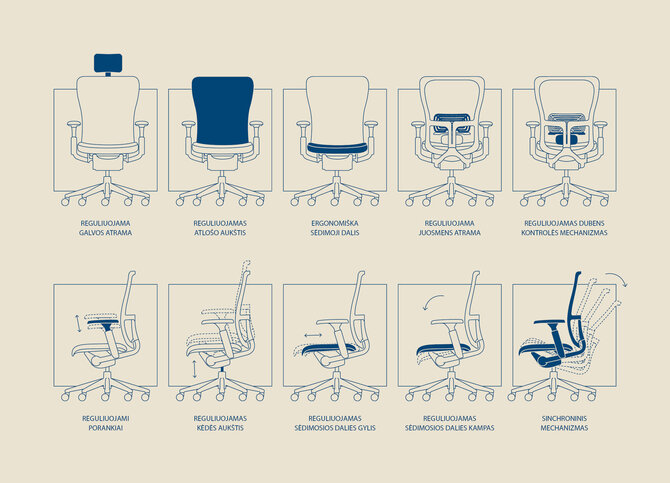 REGULIUOJAMA GALVOS ATRAMA

REGULIUOJAMAS ATLOŠO AUKŠTIS

ERGONOMIŠKA SĖDIMOJI DALIS

REGULIUOJAMA JUOSMENS ATRAMA

REGULIUOJAMAS DUBENS KONTROLĖS MECHANIZMAS

REGULIUOJAMI PORANKIAI

REGULIUOJAMAS KĖDĖS AUKŠTIS

REGULIUOJAMAS SĖDIMOSIOS DALIES GYLIS

REGULIUOJAMAS SĖDIMOSIOS DALIES KAMPAS

SINCHRONINIS MECHANIZMAS